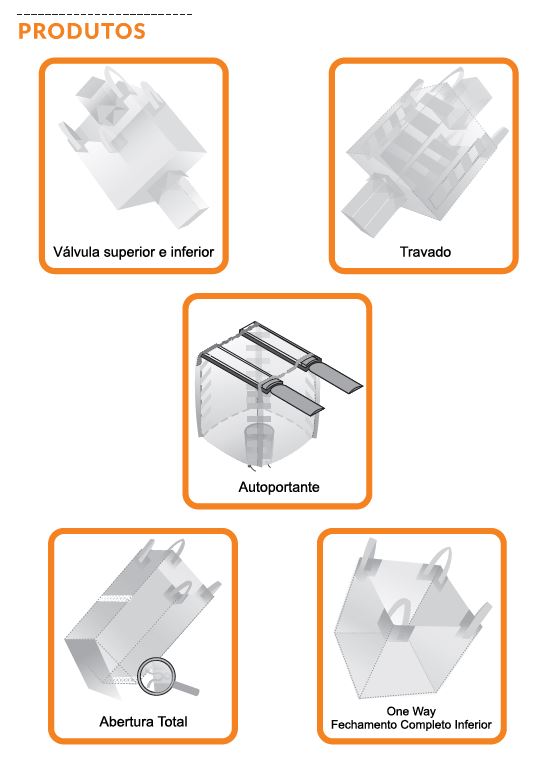 PRODUTOS

Válvula superior e inferior

Travado

Autoportante

Abertura Total

One Way
Fechamento Completo Inferior